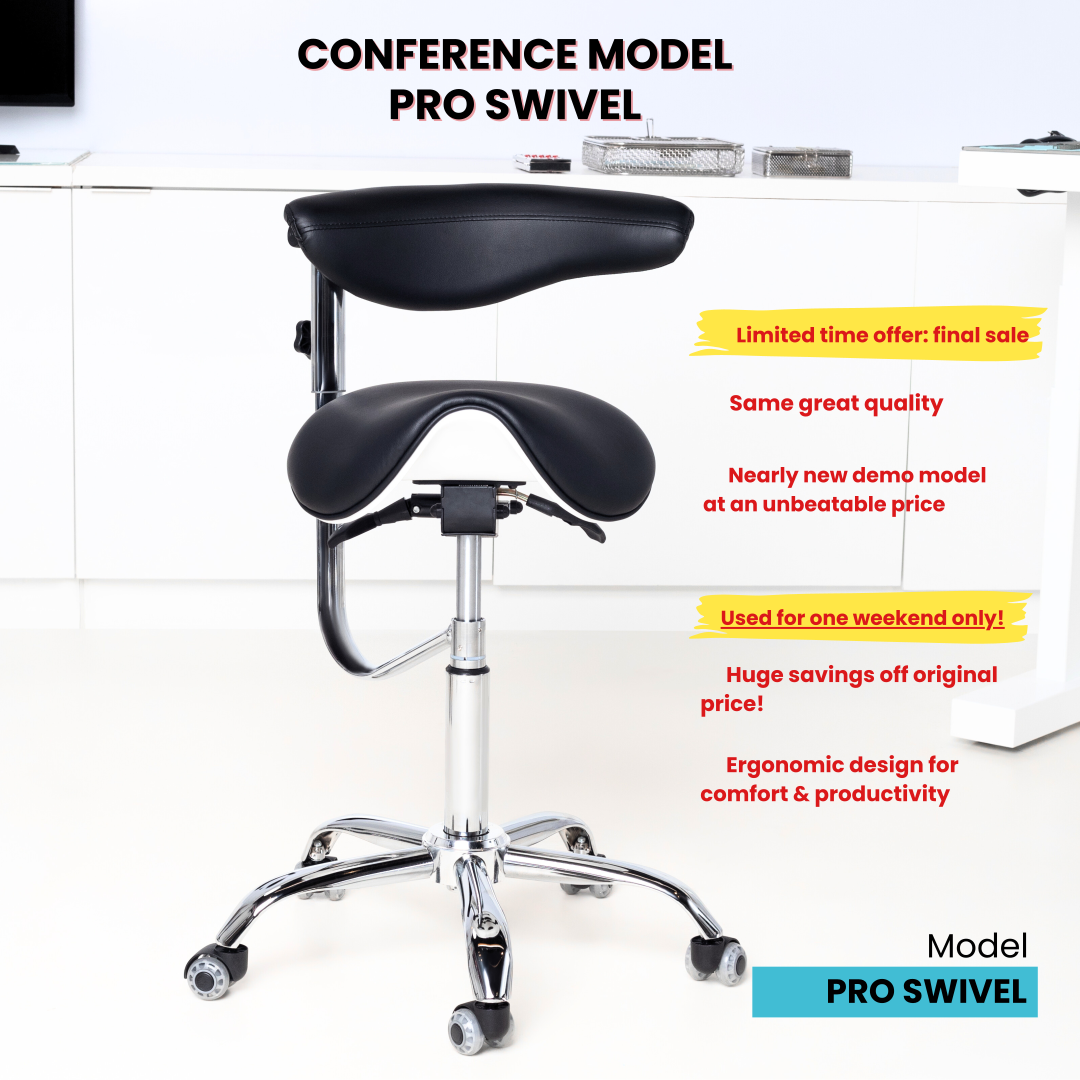 CONFERENCE MODEL
PRO SWIVEL

Limited time offer: final sale

Same great quality

Nearly new demo model at an unbeatable price

Used for one weekend only!

Huge savings off original price!

Ergonomic design for comfort & productivity

Model
PRO SWIVEL