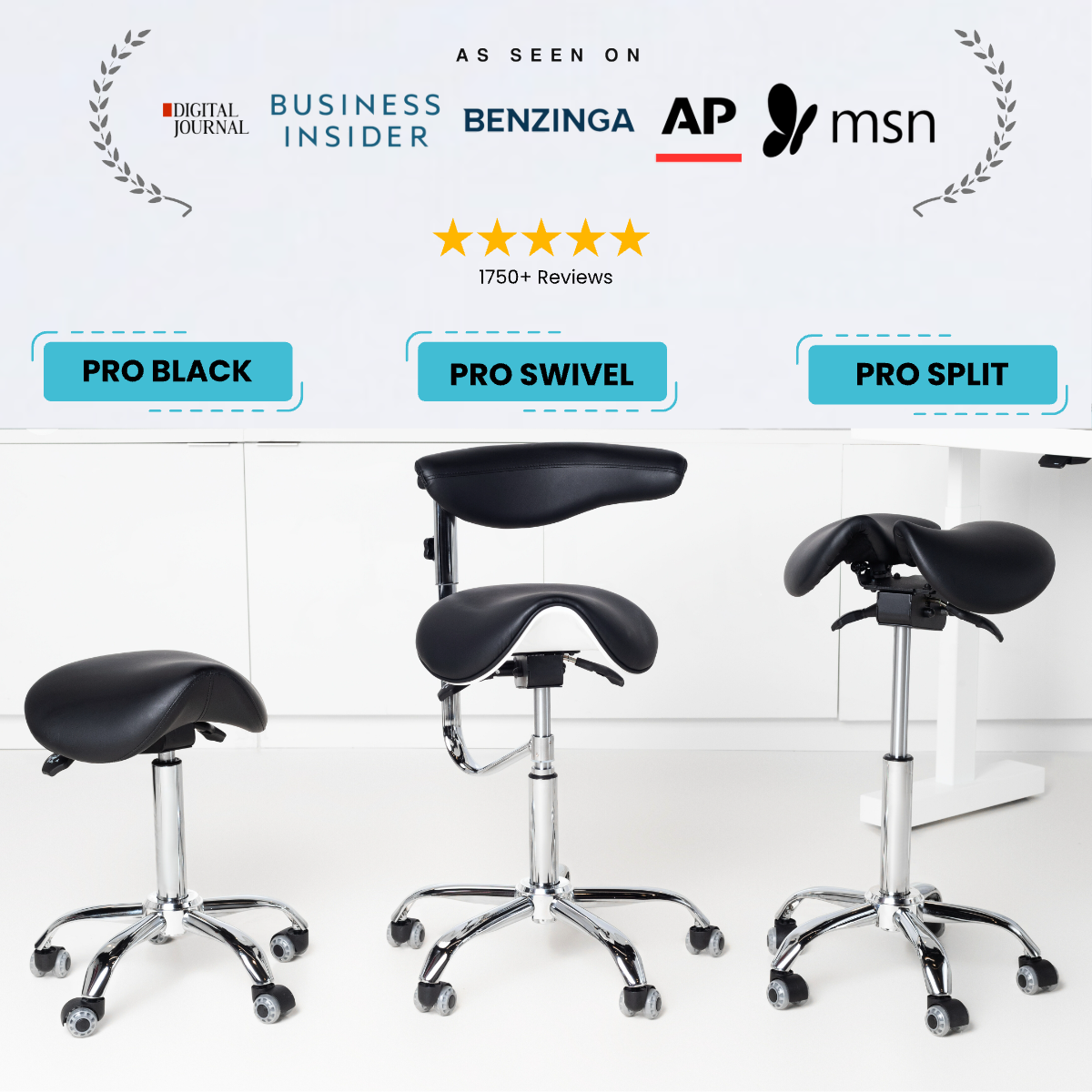 AS SEEN ON

DIGITAL JOURNAL

BUSINESS INSIDER

BENZINGA

AP

msn

1750+ Reviews

PRO BLACK

PRO SWIVEL

PRO SPLIT