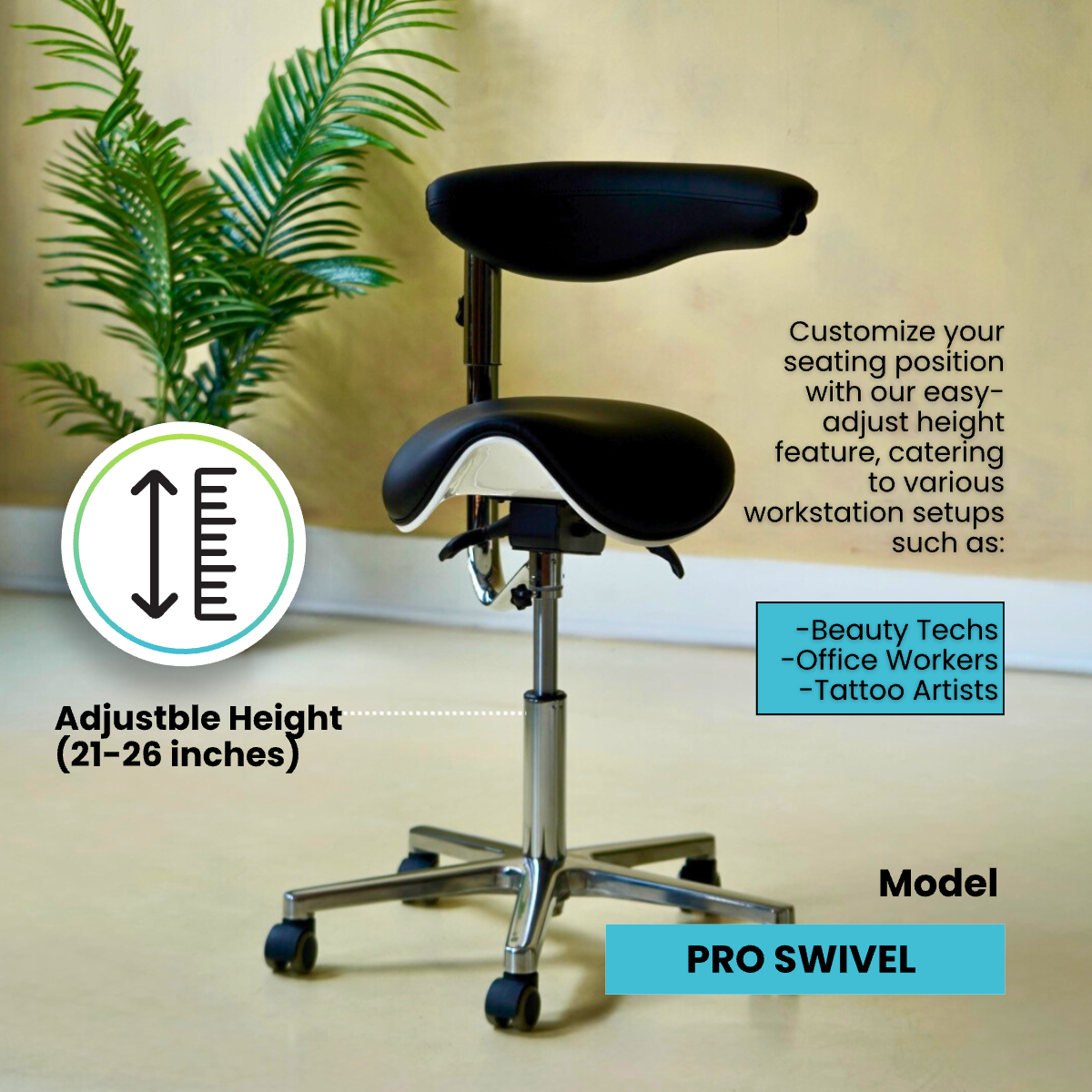 Customize your seating position with our easy-adjust height feature, catering to various workstation setups such as:

-Beauty Techs
-Office Workers
-Tattoo Artists

Adjustble Height
(21-26 inches)

Model

PRO SWIVEL