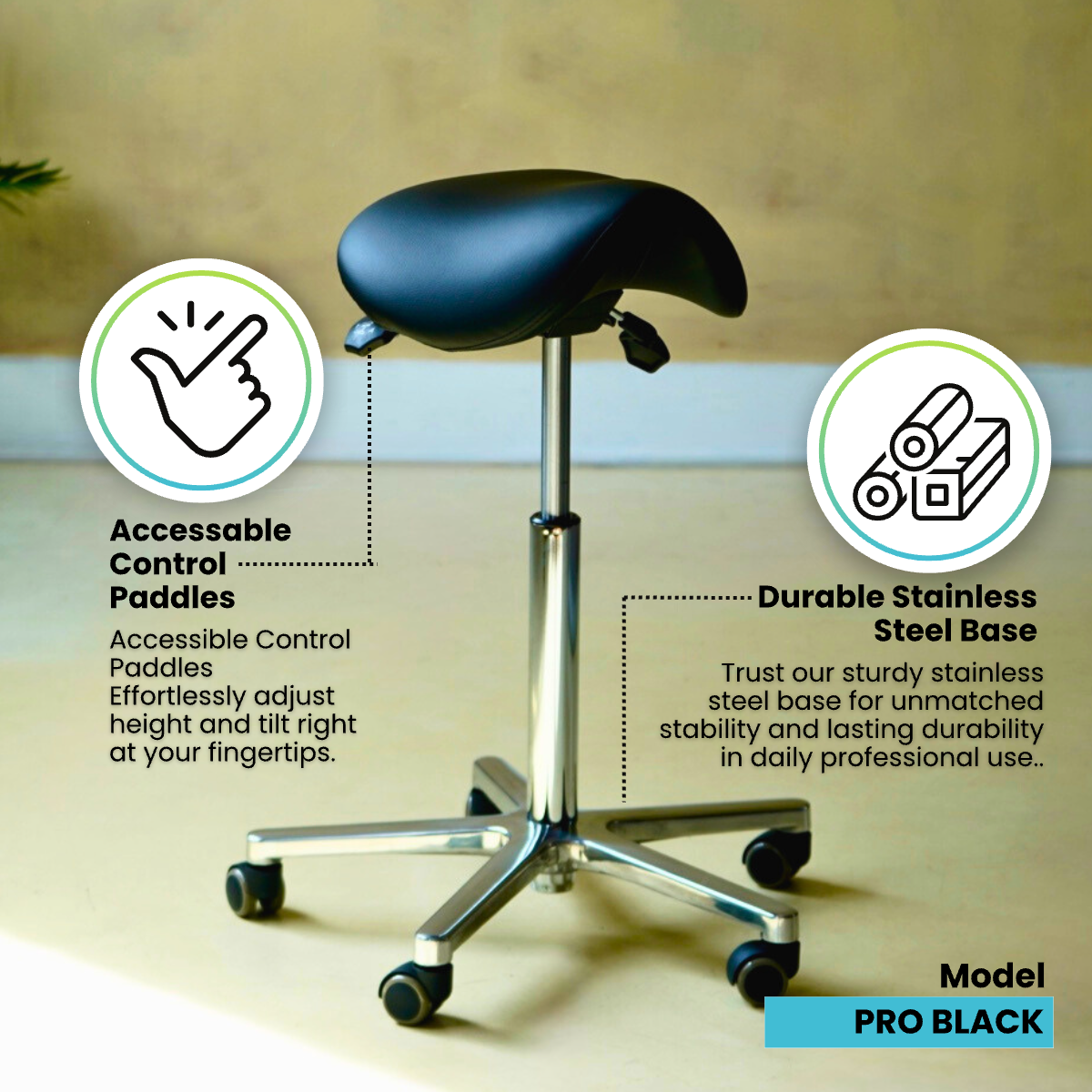 Accessable Control Paddles

Accessible Control Paddles
Effortlessly adjust height and tilt right at your fingertips.

Durable Stainless Steel Base

Trust our sturdy stainless steel base for unmatched stability and lasting durability in daily professional use..

Model
PRO BLACK