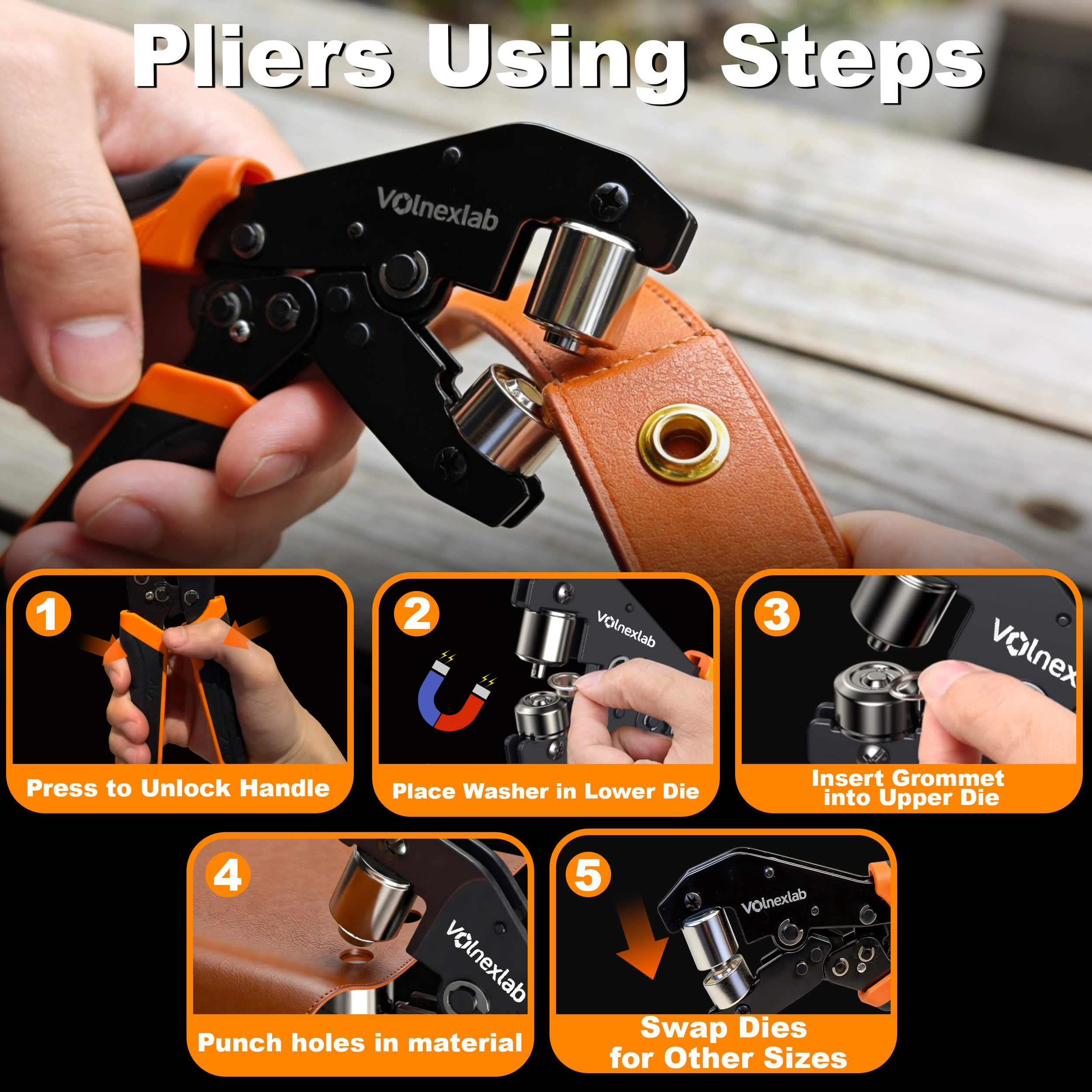 Pliers Using Steps

Volnexlab

1
Press to Unlock Handle

2
Volnexlab
Place Washer in Lower Die

3
Volnex
Insert Grommet into Upper Die

4
Volnexlab
Punch holes in material

5
Volnexlab
Swap Dies for Other Sizes