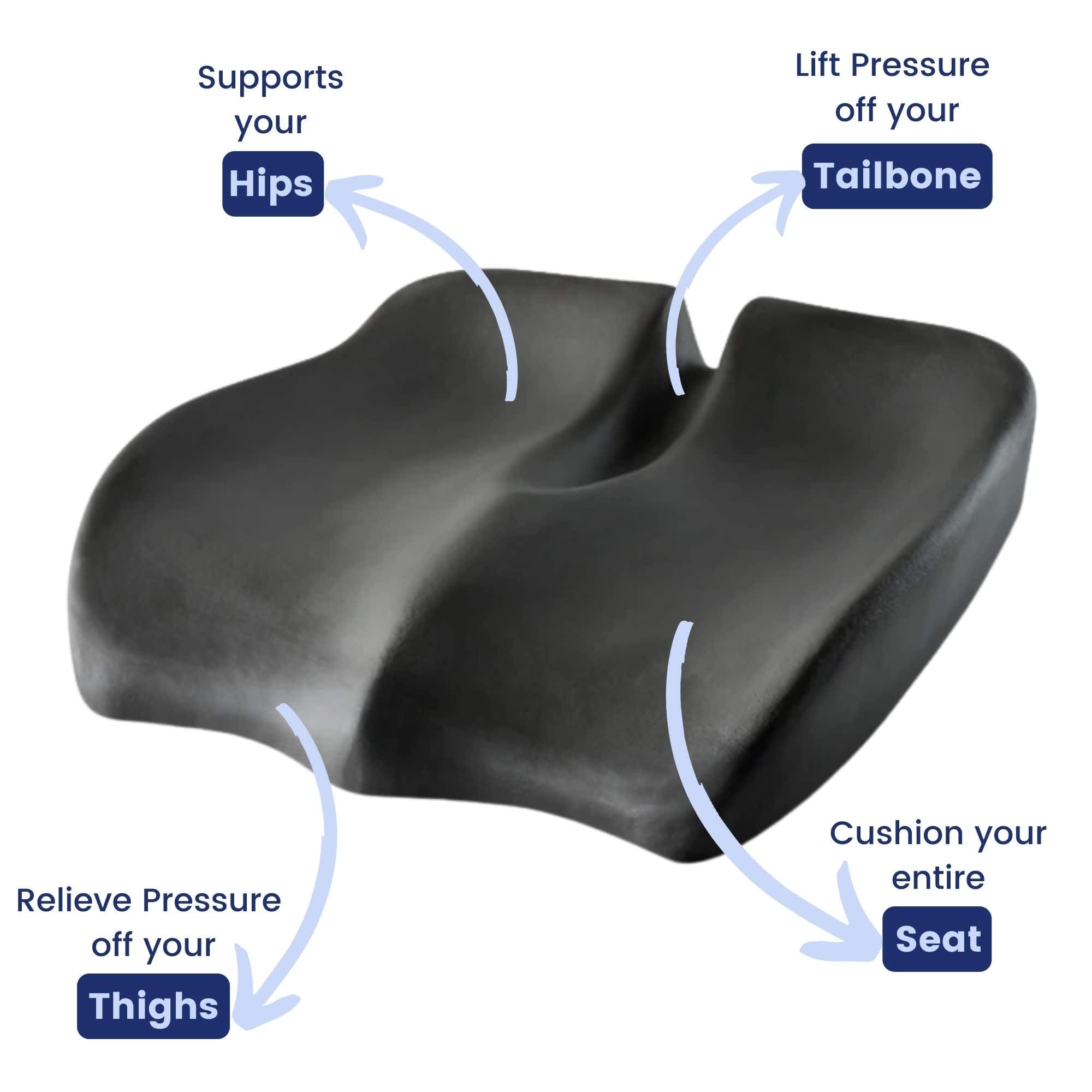 Supports your
Hips

Lift Pressure off your
Tailbone

Relieve Pressure off your
Thighs

Cushion your entire
Seat