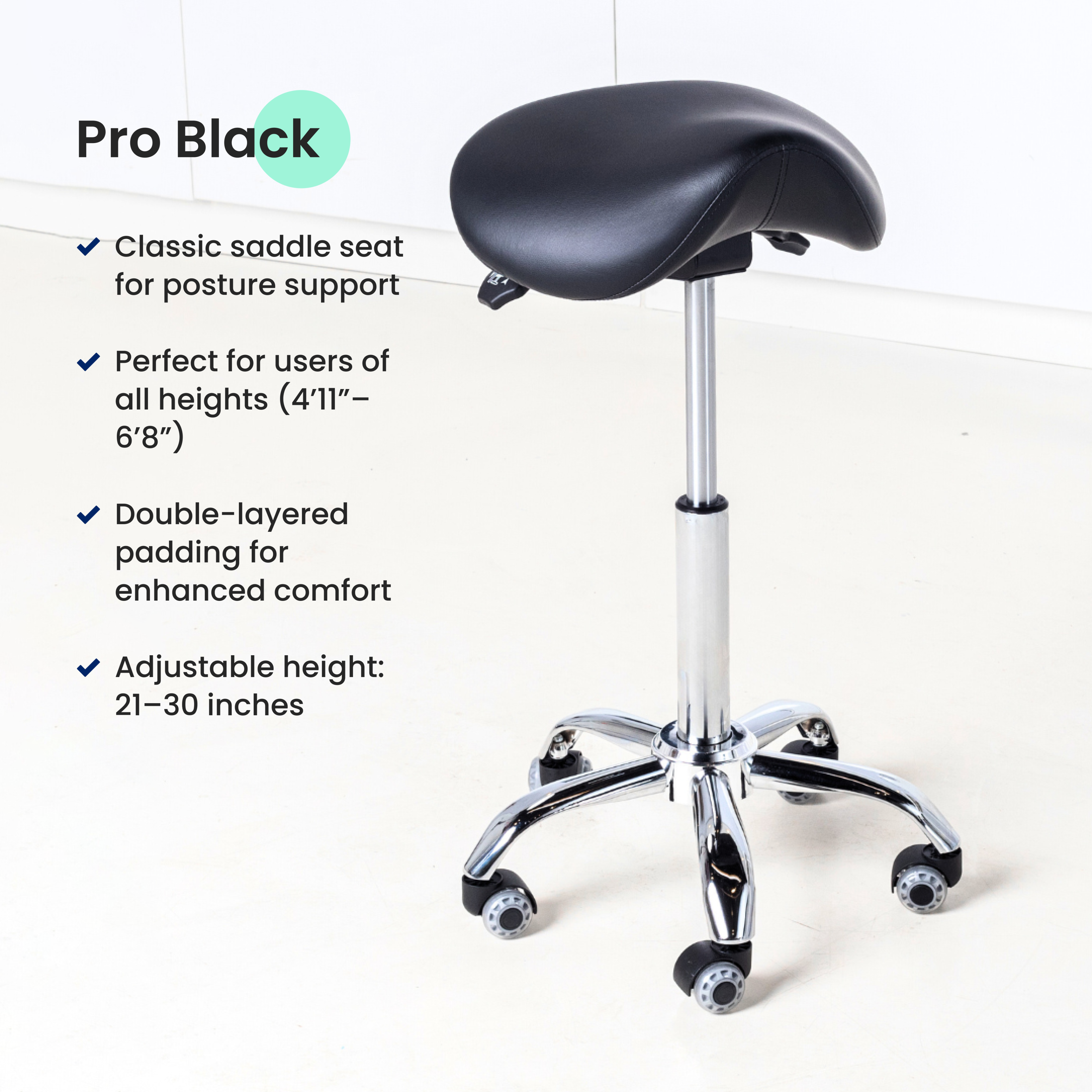 Pro Black

Classic saddle seat for posture support

Perfect for users of all heights (4′11″–6′8″)

Double-layered padding for enhanced comfort

Adjustable height: 21–30 inches